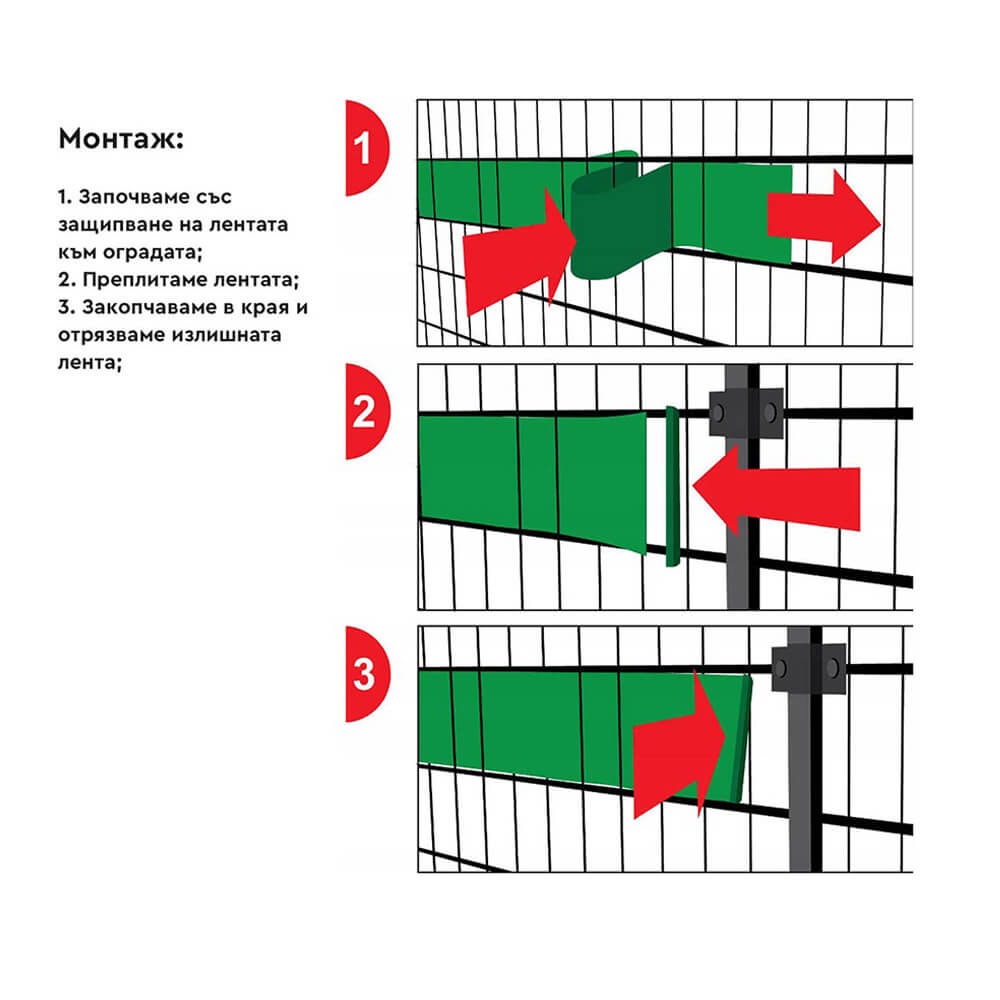 Монтаж:

1. Започваме със защипване на лентата към оградата;
2. Преплитаме лентата;
3. Закопчаваме в края и отрязваме излишната лента;

1

2

3